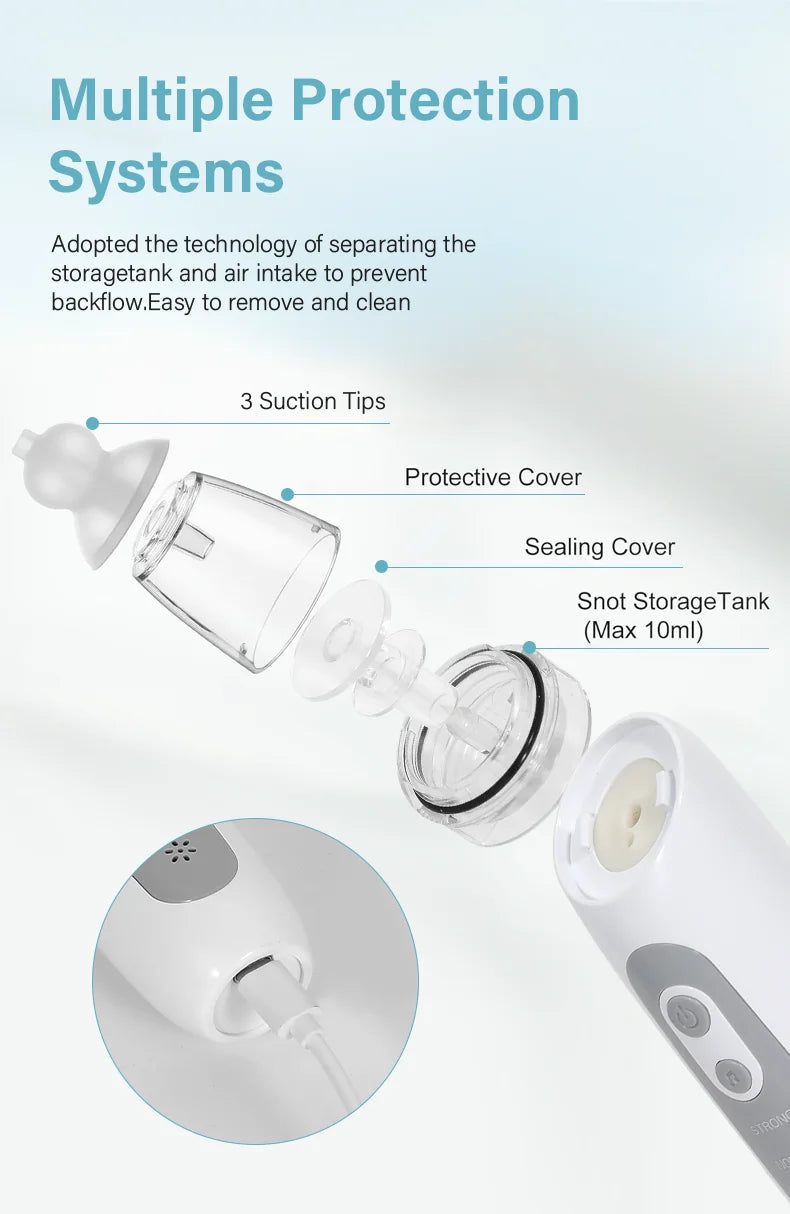 Multiple Protection Systems

Adopted the technology of separating the storagetank and air intake to prevent backflow.Easy to remove and clean

3 Suction Tips

Protective Cover

Sealing Cover

Snot StorageTank (Max 10ml)

STRONG