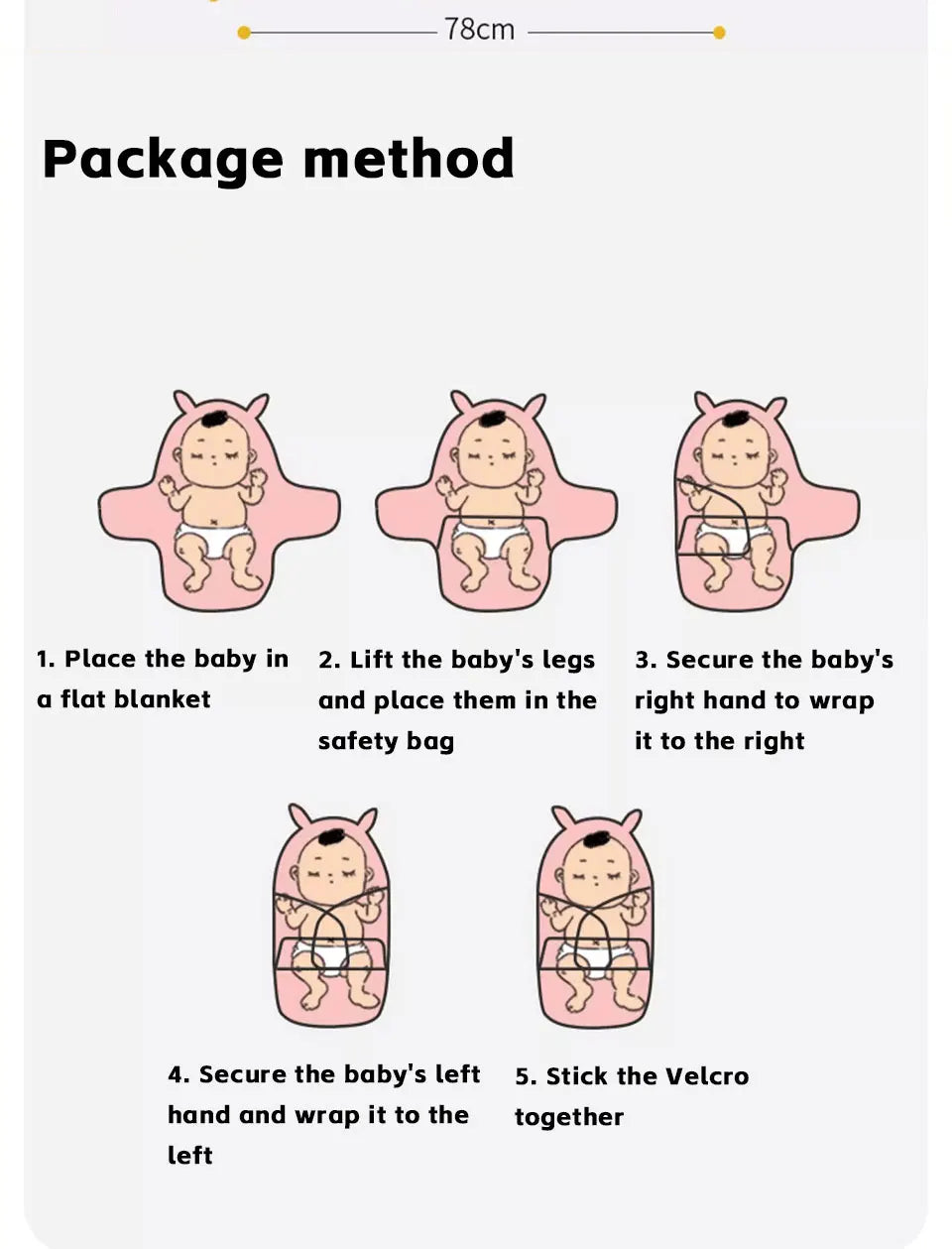 78cm

Package method

1. Place the baby in a flat blanket

2. Lift the baby's legs and place them in the safety bag

3. Secure the baby's right hand to wrap it to the right

4. Secure the baby's left hand and wrap it to the left

5. Stick the Velcro together