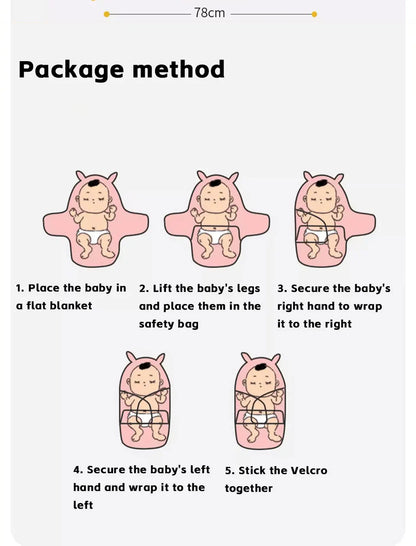 78cm

Package method

1. Place the baby in a flat blanket

2. Lift the baby's legs and place them in the safety bag

3. Secure the baby's right hand to wrap it to the right

4. Secure the baby's left hand and wrap it to the left

5. Stick the Velcro together