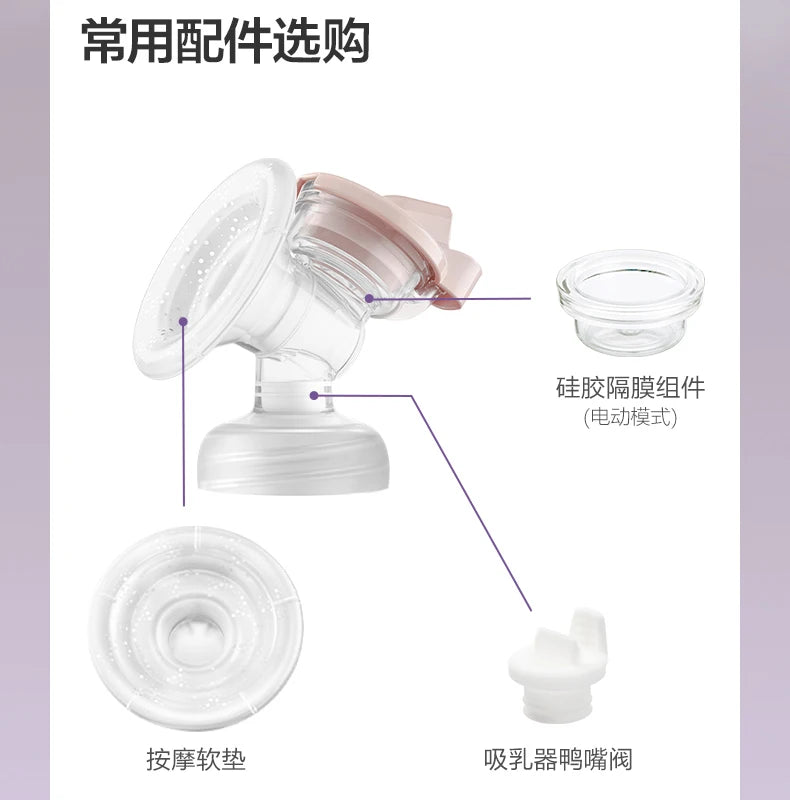 常用配件选购

硅胶隔膜组件
(电动模式)

按摩软垫

吸乳器鸭嘴阀