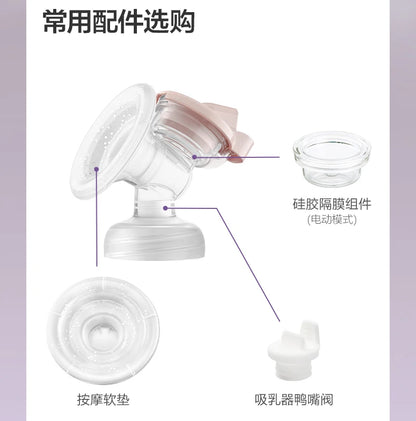 常用配件选购

硅胶隔膜组件
(电动模式)

按摩软垫

吸乳器鸭嘴阀