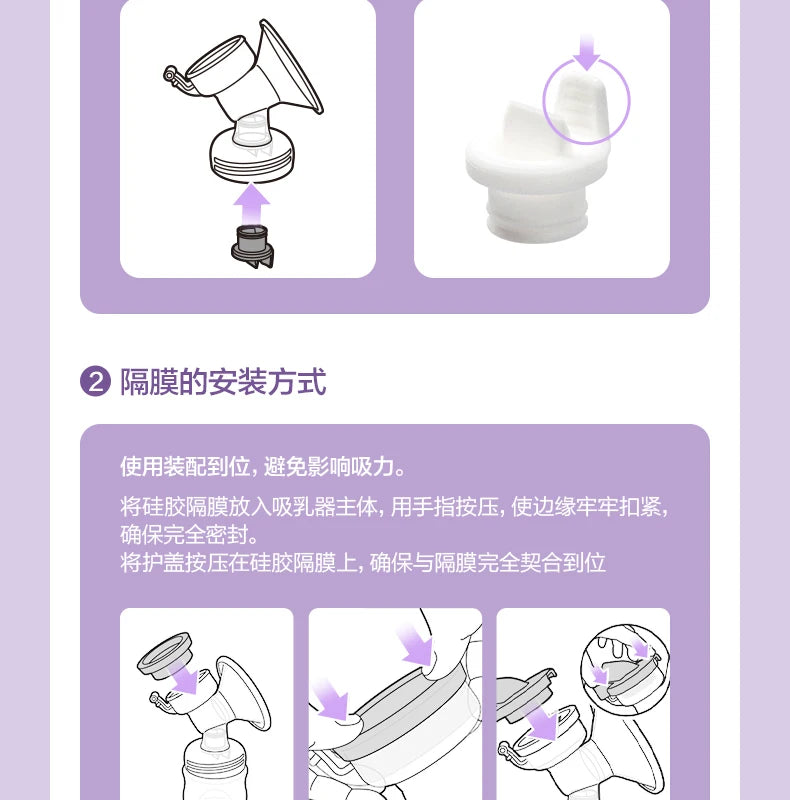 2 隔膜的安装方式

使用装配到位，避免影响吸力。

将硅胶隔膜放入吸乳器主体，用手指按压，使边缘牢牢扣紧，确保完全密封。
将护盖按压在硅胶隔膜上，确保与隔膜完全契合到位