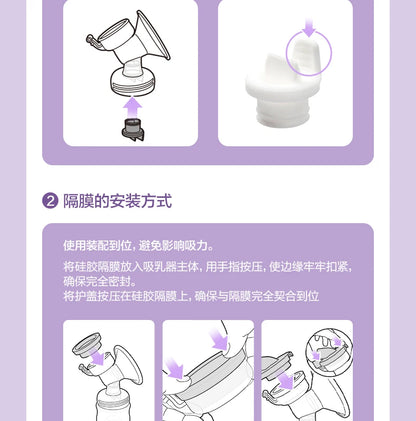 ② 隔膜的安装方式

使用装配到位，避免影响吸力。

将硅胶隔膜放入吸乳器主体，用手指按压，使边缘牢牢扣紧，确保完全密封。
将护盖按压在硅胶隔膜上，确保与隔膜完全契合到位