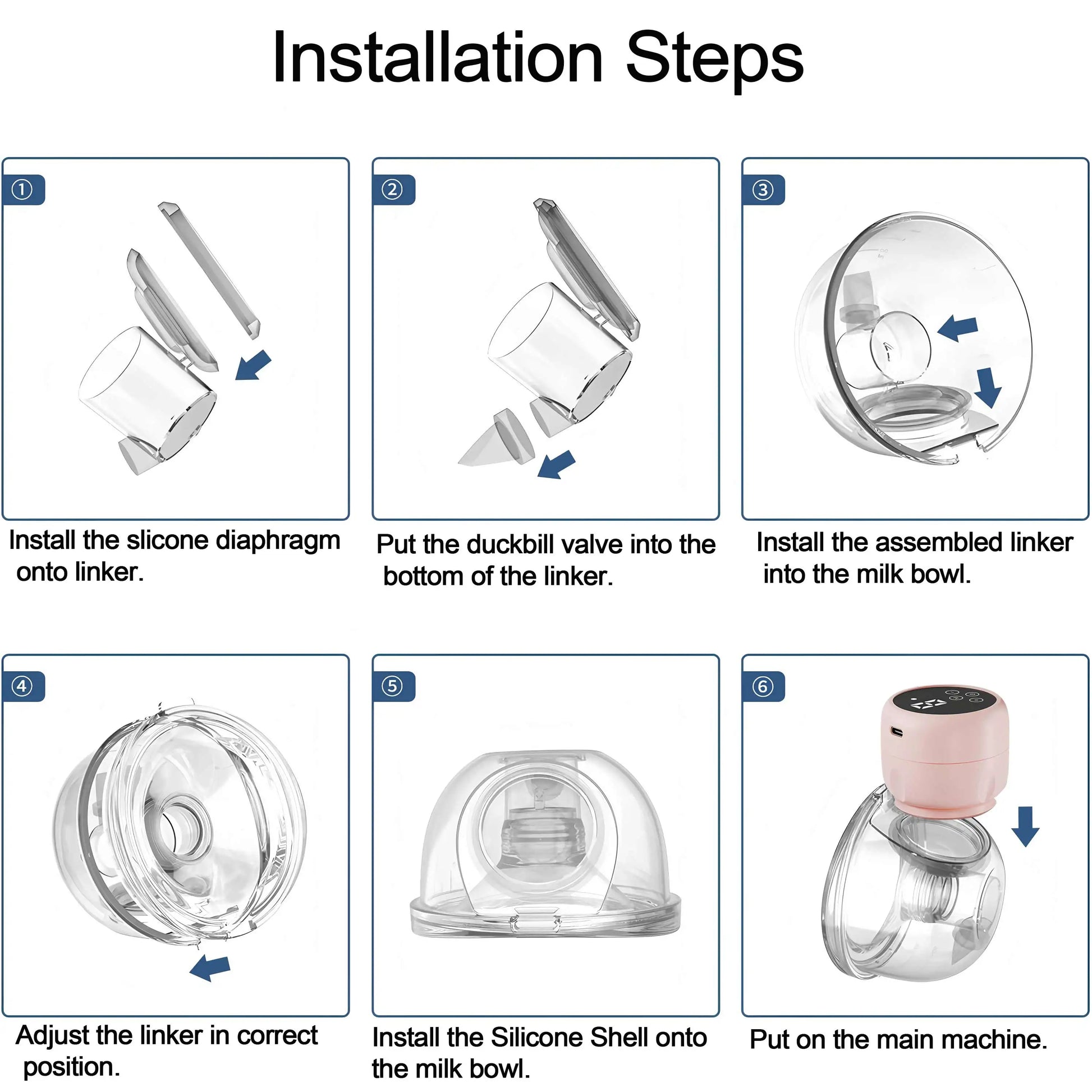 Installation Steps

①

Install the slicone diaphragm onto linker.

②

Put the duckbill valve into the bottom of the linker.

③

Install the assembled linker into the milk bowl.

④

Adjust the linker in correct position.

⑤

Install the Silicone Shell onto the milk bowl.

⑥

Put on the main machine.