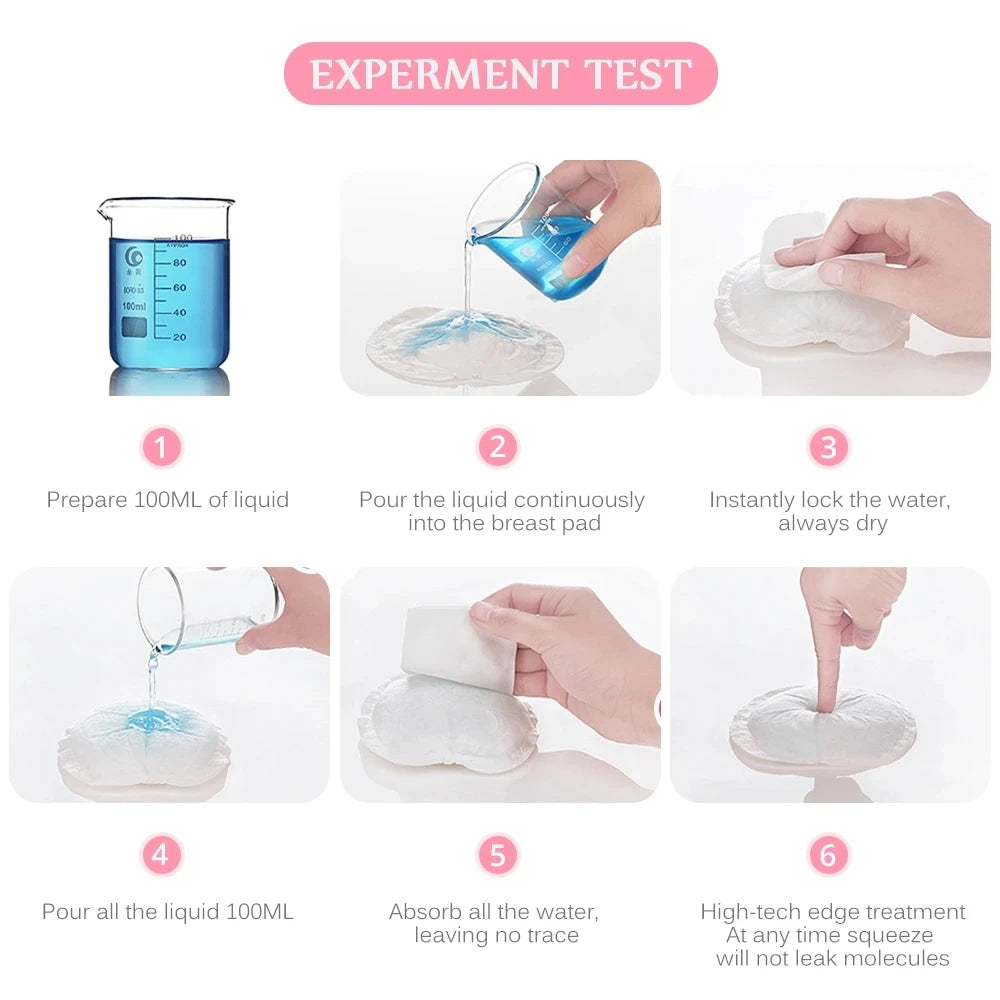 EXPERMENT TEST

100
80
60
40
20
100ml

1
Prepare 100ML of liquid

2
Pour the liquid continuously into the breast pad

3
Instantly lock the water, always dry

4
Pour all the liquid 100ML

5
Absorb all the water, leaving no trace

6
High-tech edge treatment
At any time squeeze will not leak molecules