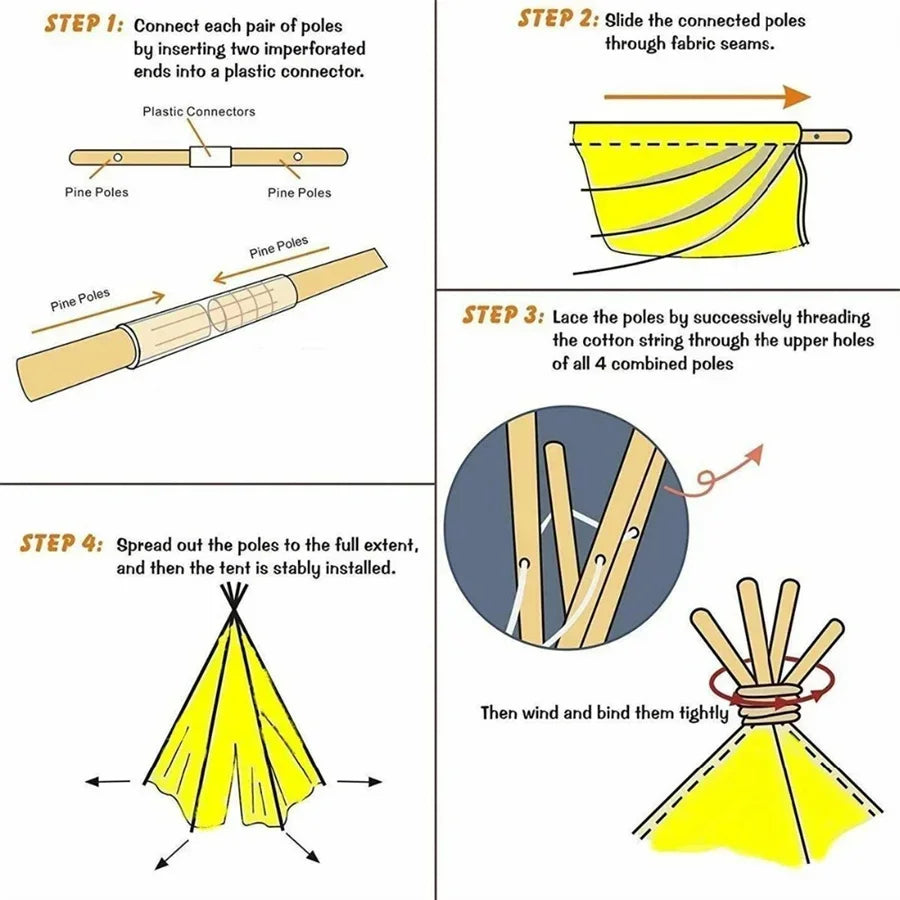 STEP 1: Connect each pair of poles by inserting two imperforated ends into a plastic connector.

Plastic Connectors

Pine Poles

Pine Poles

Pine Poles

Pine Poles

STEP 2: Slide the connected poles through fabric seams.

STEP 3: Lace the poles by successively threading the cotton string through the upper holes of all 4 combined poles

Then wind and bind them tightly

STEP 4: Spread out the poles to the full extent, and then the tent is stably installed.