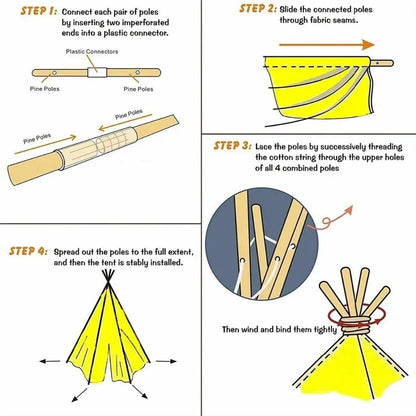 STEP 1: Connect each pair of poles by inserting two imperforated ends into a plastic connector.

Plastic Connectors

Pine Poles

Pine Poles

Pine Poles

Pine Poles

STEP 2: Slide the connected poles through fabric seams.

STEP 3: Lace the poles by successively threading the cotton string through the upper holes of all 4 combined poles

Then wind and bind them tightly

STEP 4: Spread out the poles to the full extent, and then the tent is stably installed.